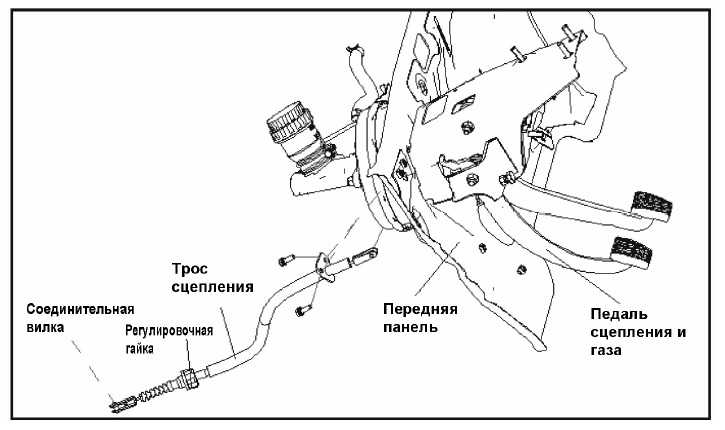 Трос сцепления

Соединительная вилка

Регулировочная гайка

Передняя панель

Педаль сцепления и газа