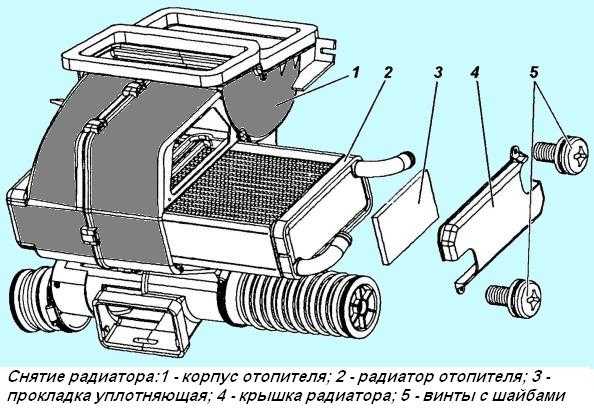 1 2 3 4 5

Снятие радиатора:1 - корпус отопителя; 2 - радиатор отопителя; 3 - прокладка уплотняющая; 4 - крышка радиатора; 5 - винты с шайбами