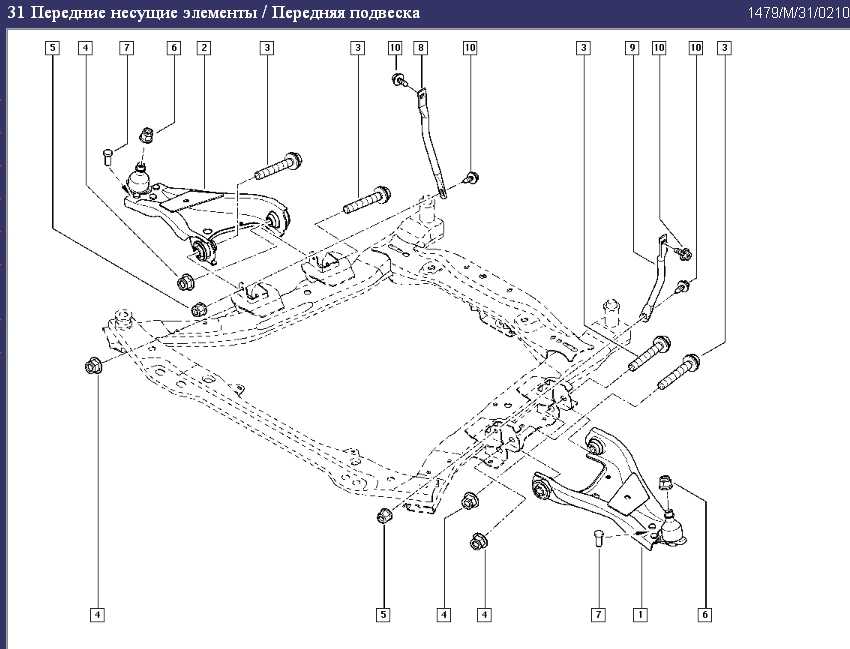 31 Передние несущие элементы / Передняя подвеска

1479/M/31/0210

5 4 7 6 2 3 3 10 8 10 3 9 10 10 3

4 5 4 4 7 1 6