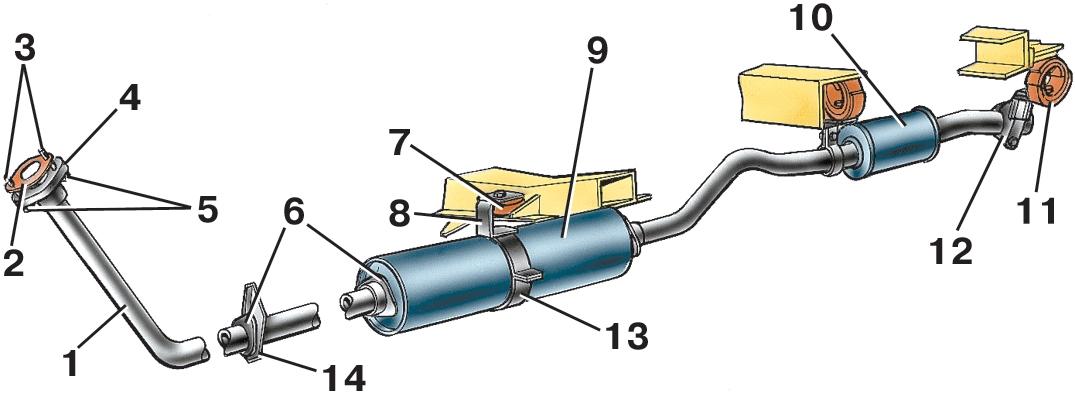 3
4
5
2
1
6
14
7
8
9
13
10
12
11