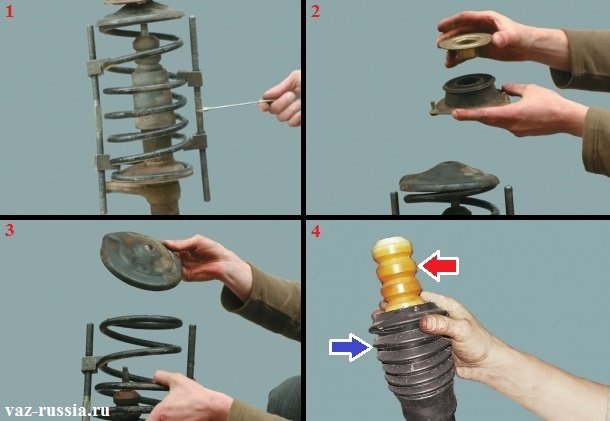 1

2

3

4

vaz-russia.ru