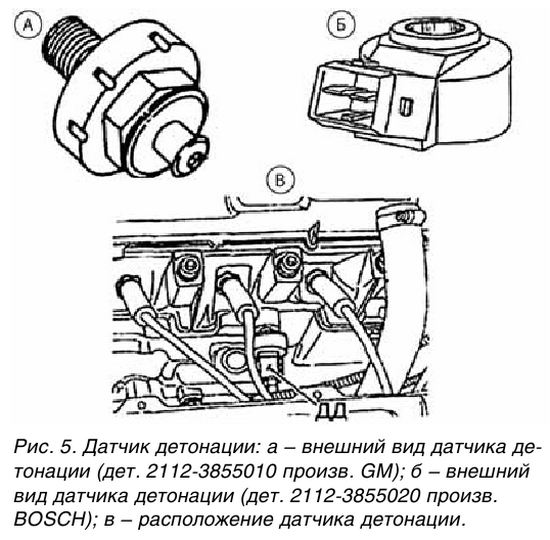 А

Б

В

ДД

Рис. 5. Датчик детонации: а – внешний вид датчика детонации (дет. 2112-3855010 произв. GM); б – внешний вид датчика детонации (дет. 2112-3855020 произв. BOSCH); в – расположение датчика детонации.