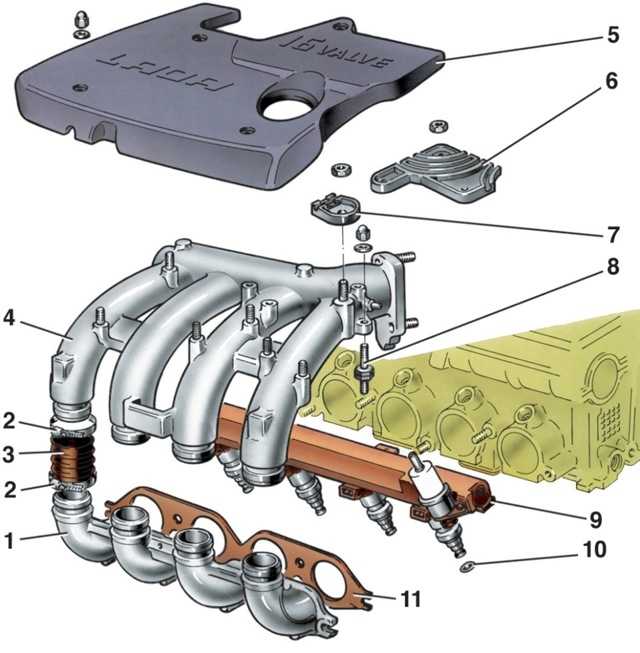 LADA
16 VALVE
5
6
7
8
4
2
3
2
1
9
10
11