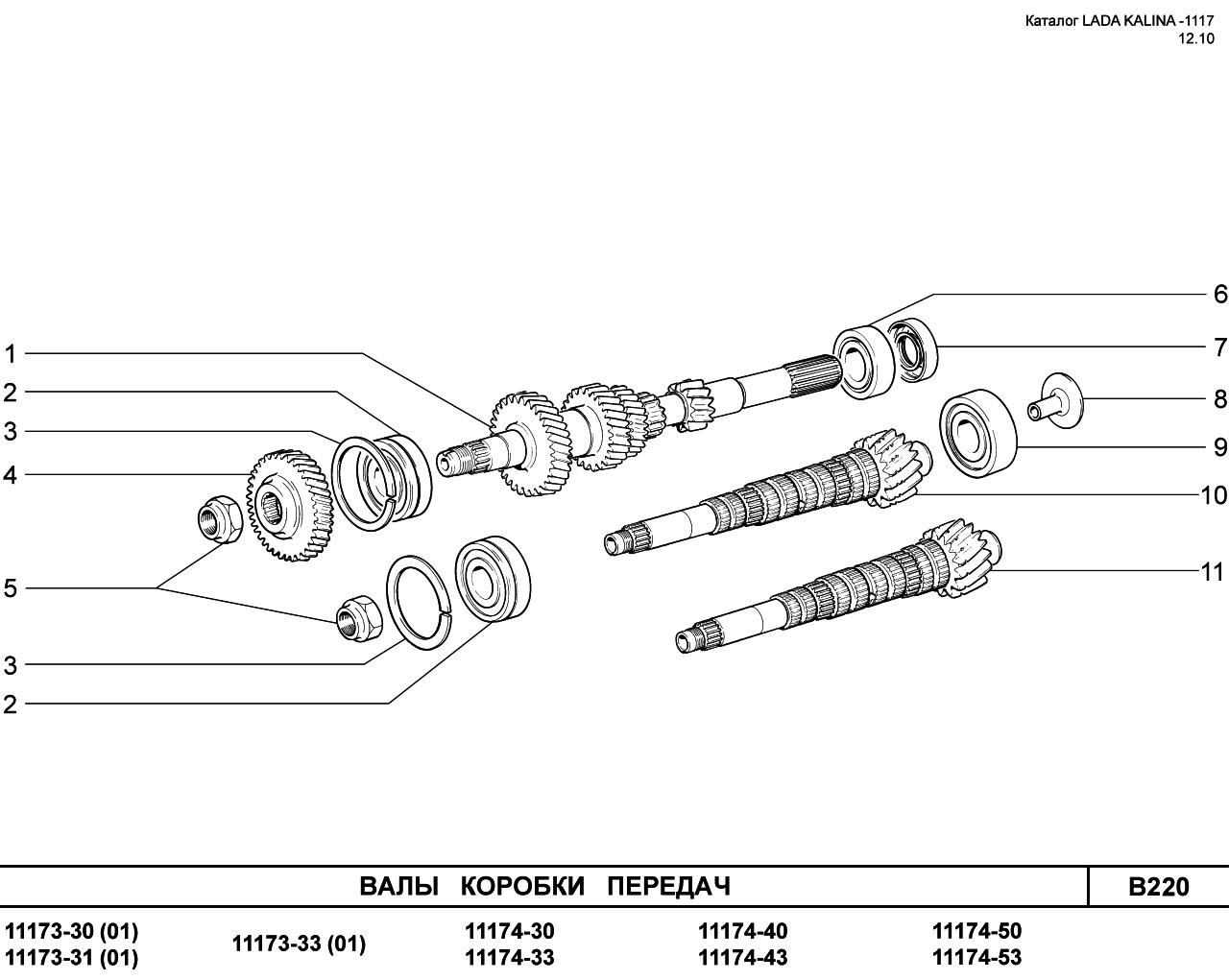 Каталог LADA KALINA -1117
12.10

1
2
3
4
5
3
2
6
7
8
9
10
11

ВАЛЫ КОРОБКИ ПЕРЕДАЧ

B220

11173-30 (01)
11173-31 (01)

11173-33 (01)

11174-30
11174-33

11174-40
11174-43

11174-50
11174-53