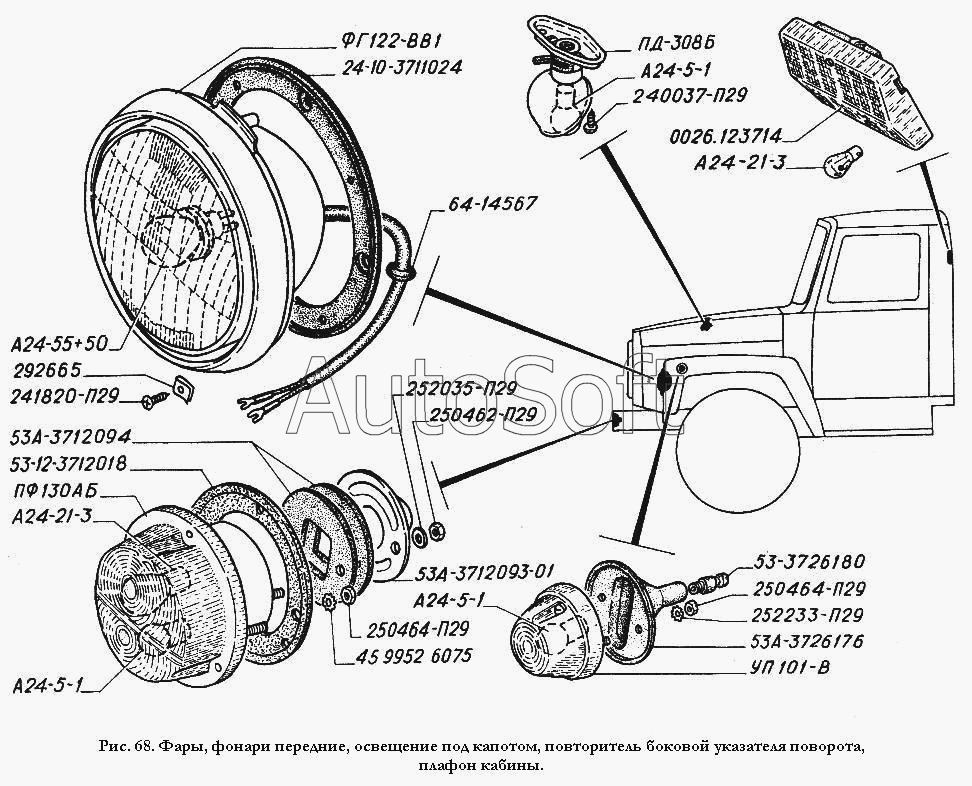 ФГ122-ВВ1
24-10-3711024
ПД-308Б
А24-5-1
240037-П29
0026.123714
А24-21-3
64-14567
А24-55+50
292665
241820-П29
252035-П29
250462-П29
AutoSoft
53А-3712094
53-12-3712018
ПФ130АБ
А24-21-3
А24-5-1
53А-3712093-01
250464-П29
45 9952 6075
А24-5-1
53-3726180
250464-П29
252233-П29
53А-3726176
УП 101-В

Рис. 68. Фары, фонари передние, освещение под капотом, повторитель боковой указателя поворота, плафон кабины.