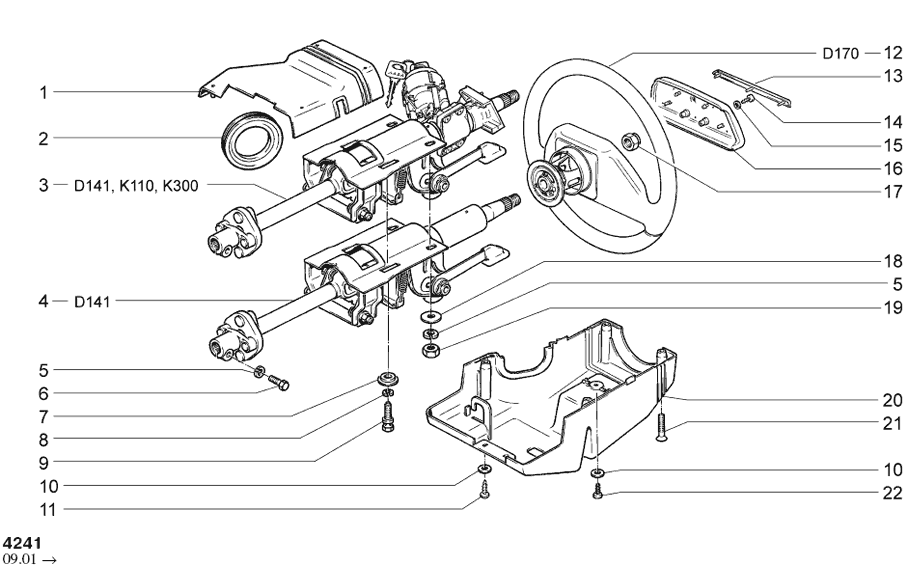 1
2
3 — D141, K110, K300
4 — D141
5
6
7
8
9
10
11
D170 — 12
13
14
15
16
17
18
5
19
20
21
10
22

4241
09.01 →