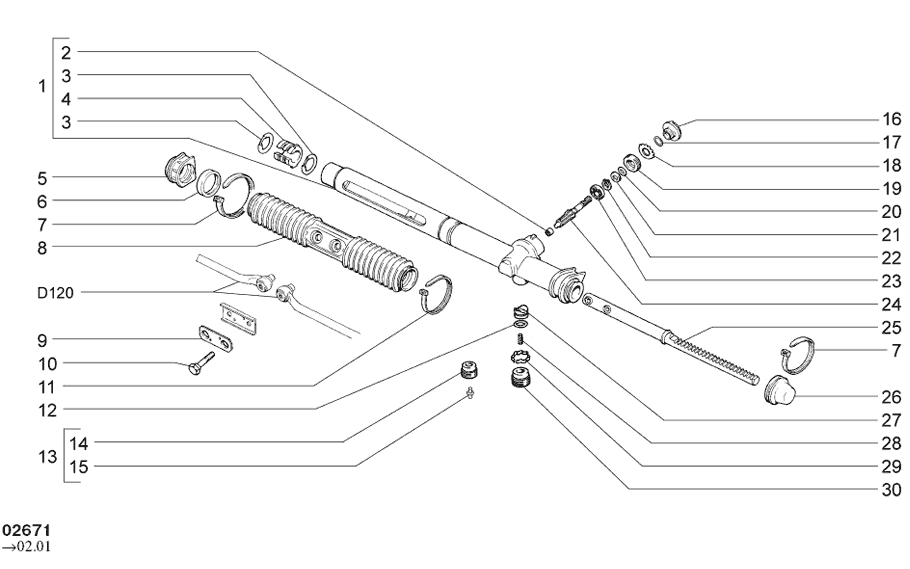 1
2
3
4
3
5
6
7
8
D120
9
10
11
12
13
14
15
16
17
18
19
20
21
22
23
24
25
7
26
27
28
29
30
02671
→02.01