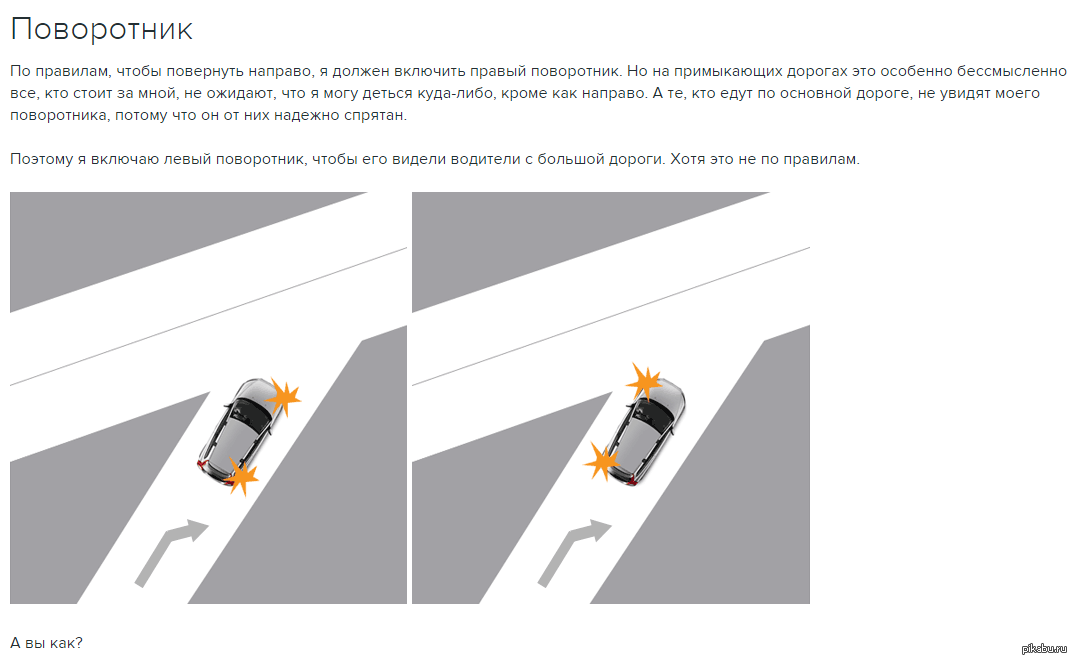 Поворотник

По правилам, чтобы повернуть направо, я должен включить правый поворотник. Но на примыкающих дорогах это особенно бессмысленно все, кто стоит за мной, не ожидают, что я могу деться куда-либо, кроме как направо. А те, кто едут по основной дороге, не увидят моего поворотника, потому что он от них надежно спрятан.

Поэтому я включаю левый поворотник, чтобы его видели водители с большой дороги. Хотя это не по правилам.

А вы как?

pikabu.ru