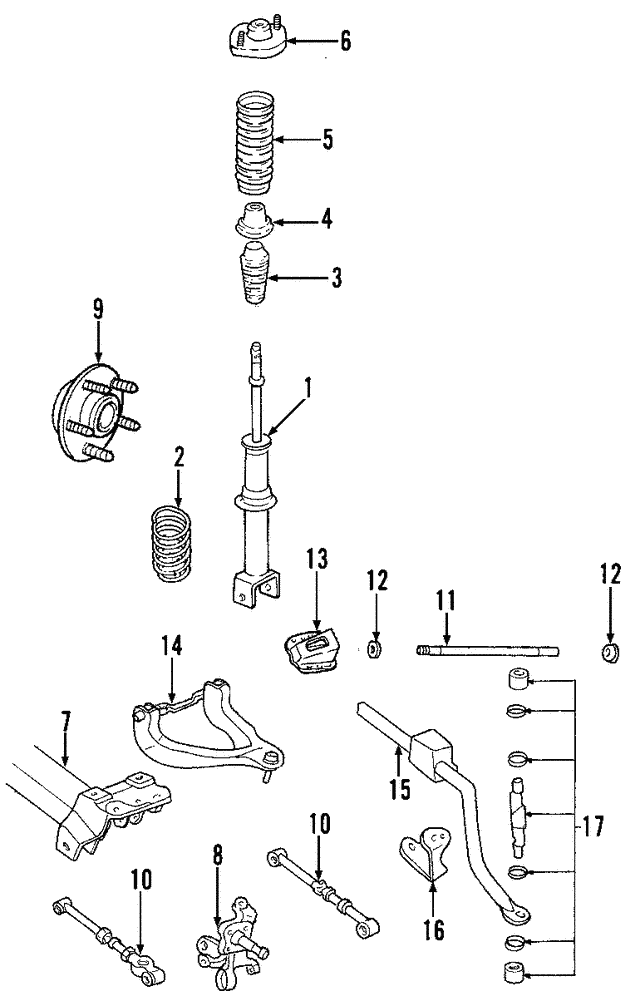 6
5
4
3
9
1
2
13
12
11
12
14
7
15
17
10
8
10
16