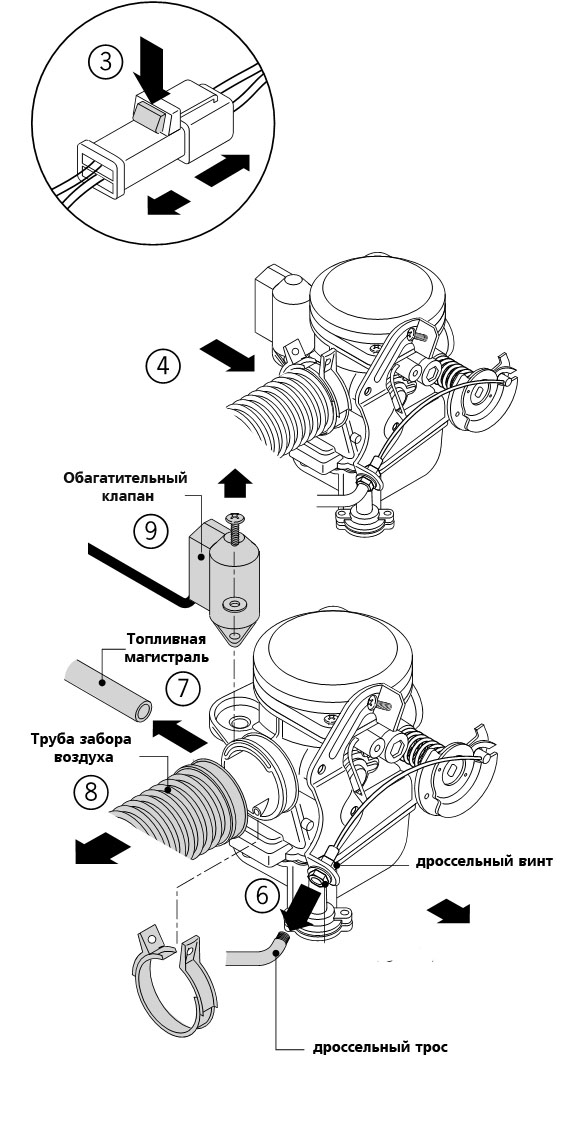 3

4

Обагатительный клапан

9

Топливная магистраль

7

Труба забора воздуха

8

дроссельный винт

6

дроссельный трос