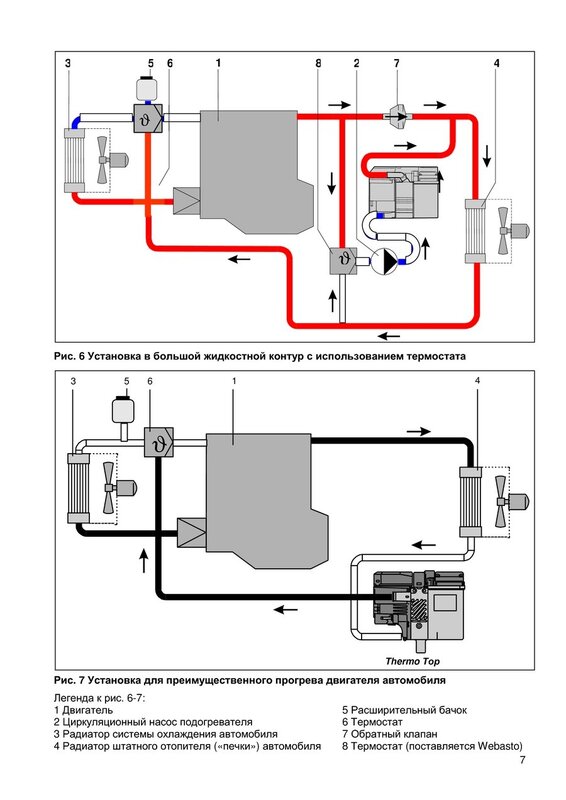 3
5
6
1
8
2
7
4
$\vartheta$
$\vartheta$

Рис. 6 Установка в большой жидкостной контур с использованием термостата

3
5
6
1
4
$\vartheta$
Thermo Top

Рис. 7 Установка для преимущественного прогрева двигателя автомобиля

Легенда к рис. 6-7:
1 Двигатель
2 Циркуляционный насос подогревателя
3 Радиатор системы охлаждения автомобиля
4 Радиатор штатного отопителя («печки») автомобиля

5 Расширительный бачок
6 Термостат
7 Обратный клапан
8 Термостат (поставляется Webasto)

7