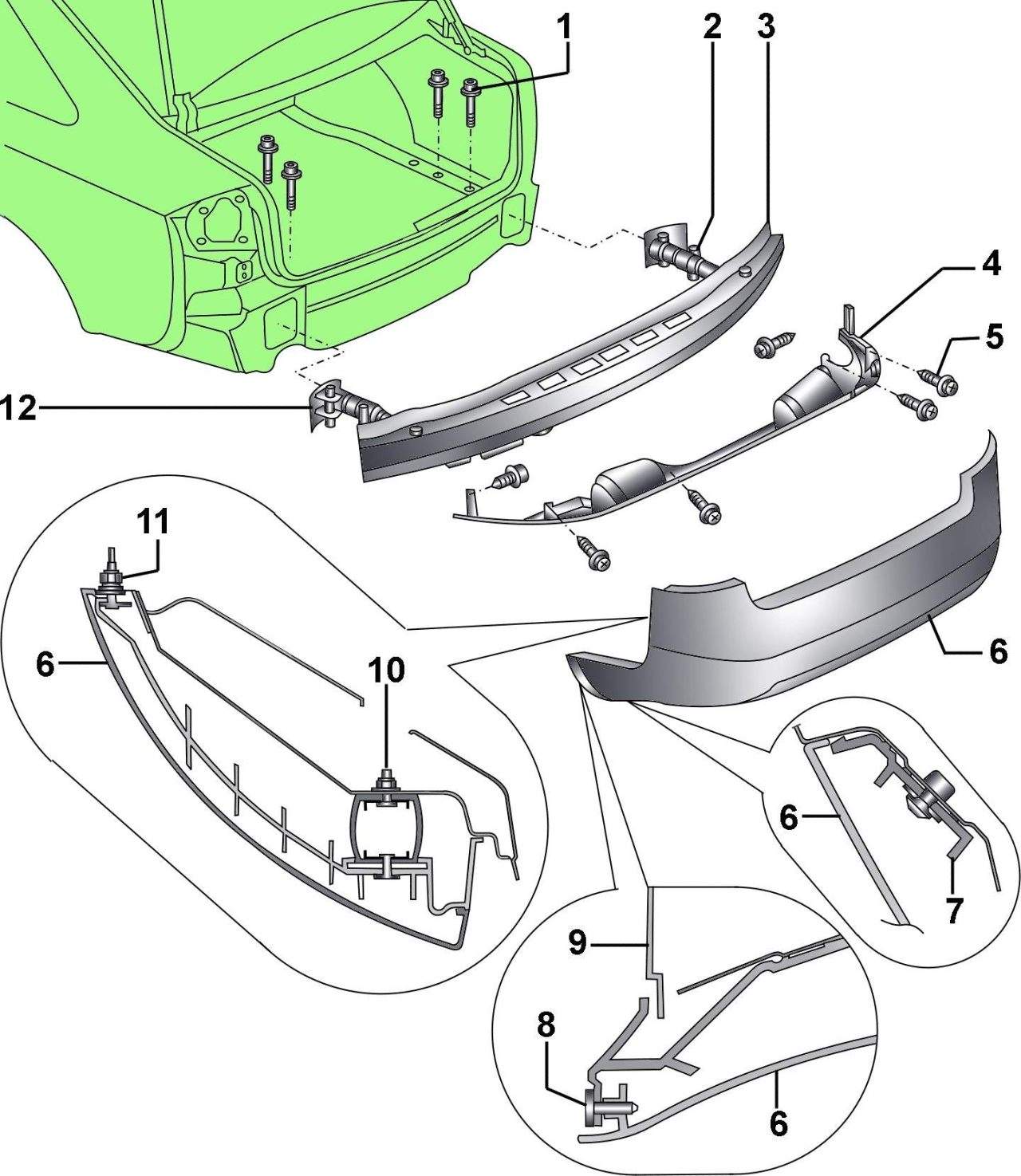 1
2
3
4
5
12
11
6
10
6
6
7
9
8
6