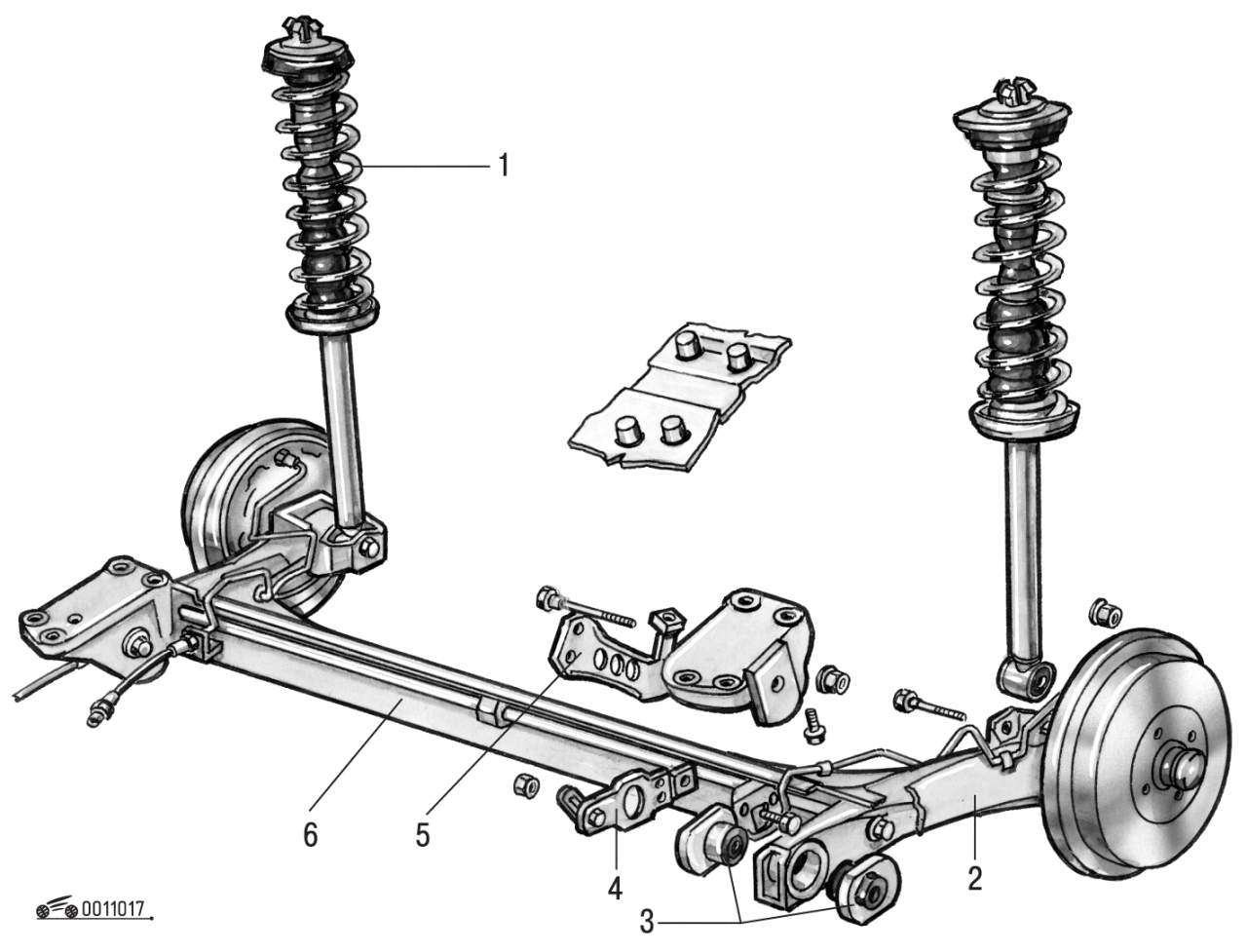 1
6
5
4
3
2
0011017