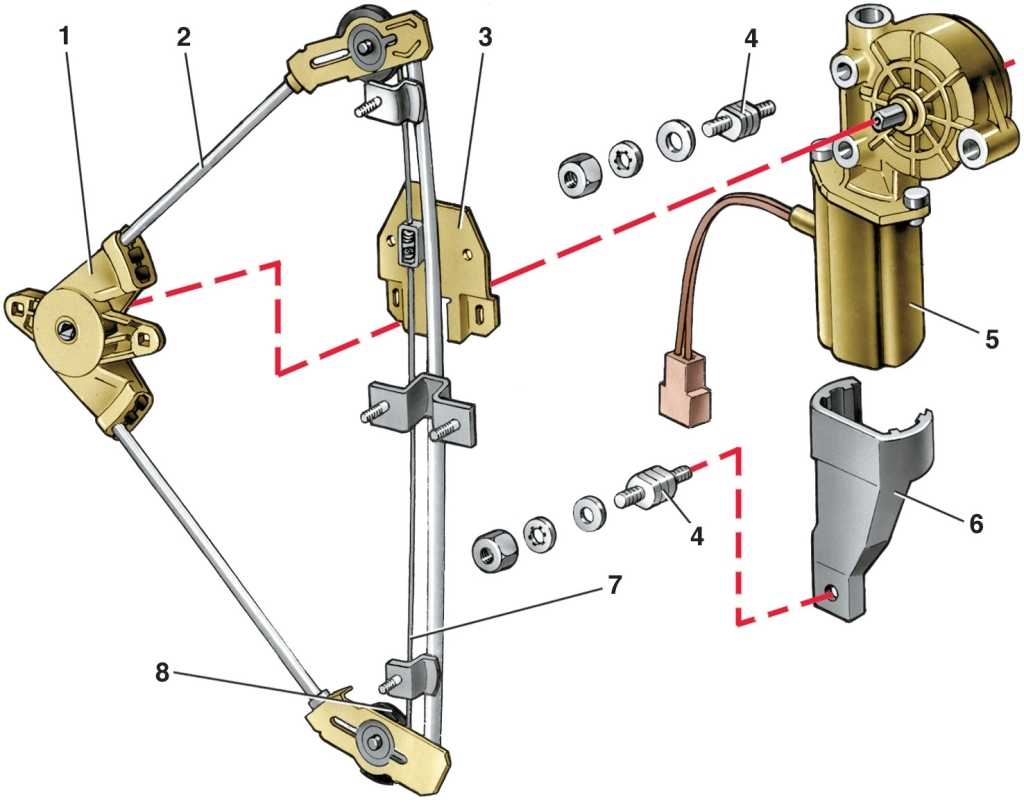 1
2
3
4
5
4
6
7
8