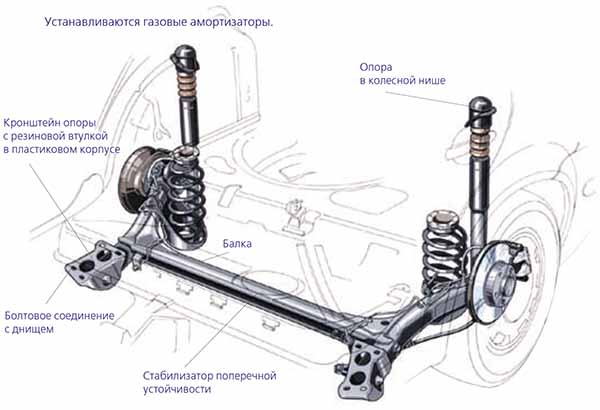 Устанавливаются газовые амортизаторы.

Опора
в колесной нише

Кронштейн опоры
с резиновой втулкой
в пластиковом корпусе

Балка

Болтовое соединение
с днищем

Стабилизатор поперечной
устойчивости