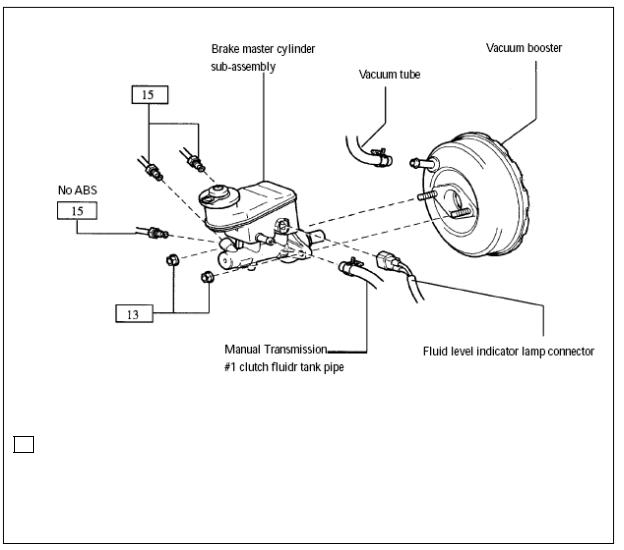 Brake master cylinder sub-assembly

Vacuum booster

Vacuum tube

15

No ABS

15

13

Manual Transmission
#1 clutch fluidr tank pipe

Fluid level indicator lamp connector