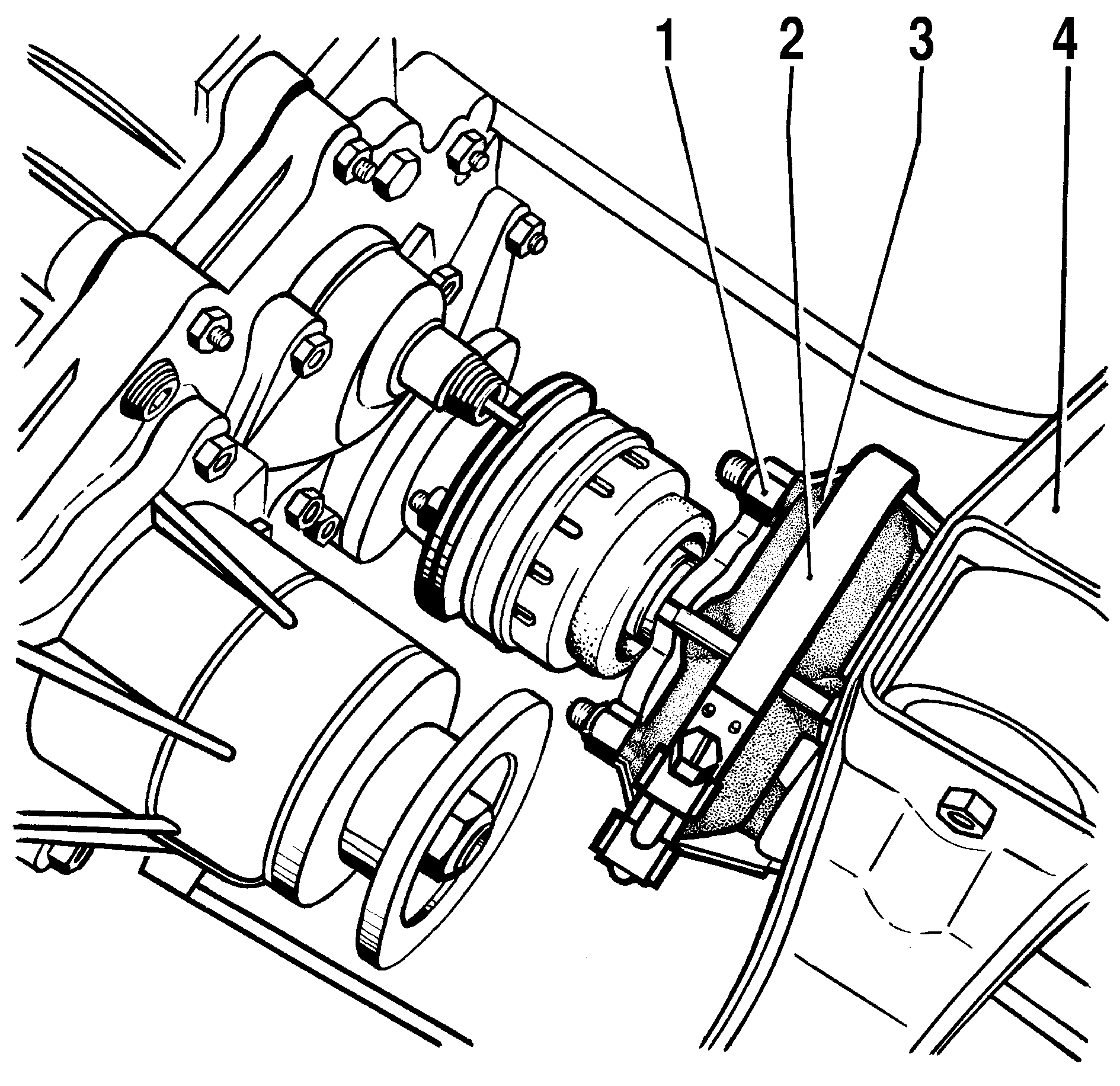 1 2 3 4