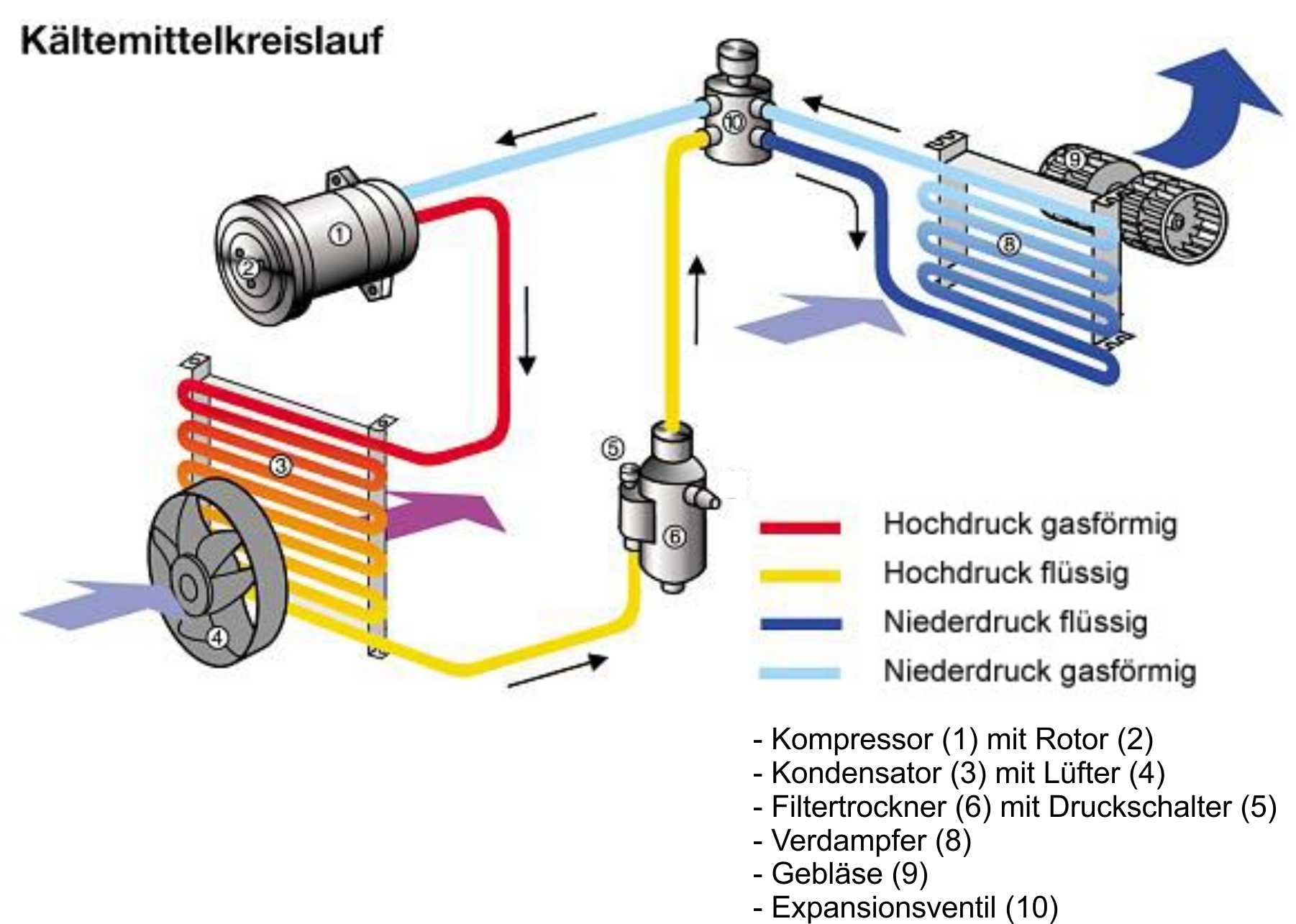 Kältemittelkreislauf

⑩

⑨

①

②

⑧

③

⑤

⑥

④

Hochdruck gasförmig
Hochdruck flüssig
Niederdruck flüssig
Niederdruck gasförmig

- Kompressor (1) mit Rotor (2)
- Kondensator (3) mit Lüfter (4)
- Filtertrockner (6) mit Druckschalter (5)
- Verdampfer (8)
- Gebläse (9)
- Expansionsventil (10)