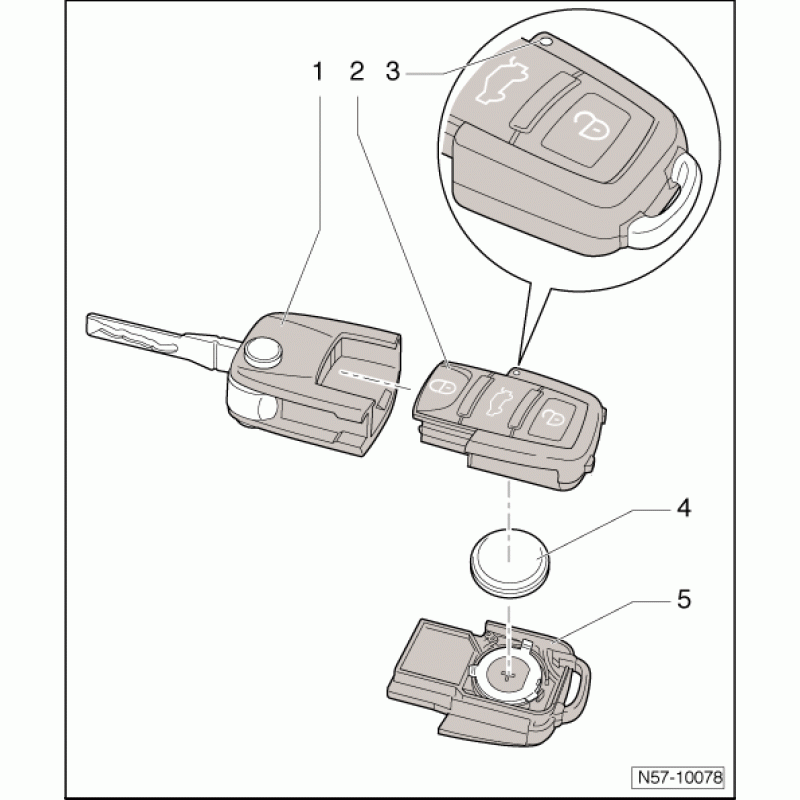 1
2
3
4
5
N57-10078