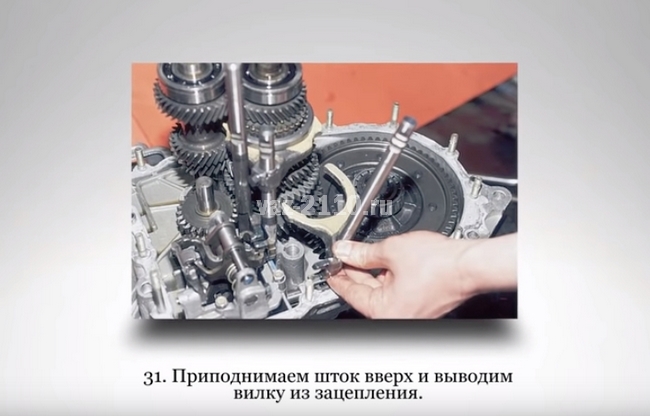 vaz-2110.ru

31. Приподнимаем шток вверх и выводим вилку из зацепления.