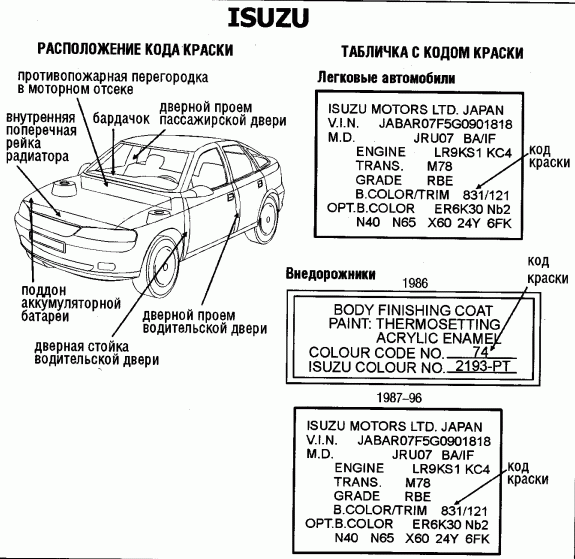 ISUZU

РАСПОЛОЖЕНИЕ КОДА КРАСКИ

противопожарная перегородка в моторном отсеке

внутренняя поперечная рейка радиатора

бардачок

дверной проем пассажирской двери

поддон аккумуляторной батареи

дверной проем водительской двери

дверная стойка водительской двери

ТАБЛИЧКА С КОДОМ КРАСКИ

Легковые автомобили

ISUZU MOTORS LTD. JAPAN
V.I.N. JABAR07F5G0901818
M.D. JRU07 BA/IF
ENGINE LR9KS1 KC4
TRANS. M78
GRADE RBE
B.COLOR/TRIM 831/121
OPT.B.COLOR ER6K30 Nb2
N40 N65 X60 24Y 6FK

код краски

Внедорожники

1986

код краски

BODY FINISHING COAT
PAINT: THERMOSETTING
ACRYLIC ENAMEL
COLOUR CODE NO. 74
ISUZU COLOUR NO. 2193-PT

1987–96

ISUZU MOTORS LTD. JAPAN
V.I.N. JABAR07F5G0901818
M.D. JRU07 BA/IF
ENGINE LR9KS1 KC4
TRANS. M78
GRADE RBE
B.COLOR/TRIM 831/121
OPT.B.COLOR ER6K30 Nb2
N40 N65 X60 24Y 6FK

код краски