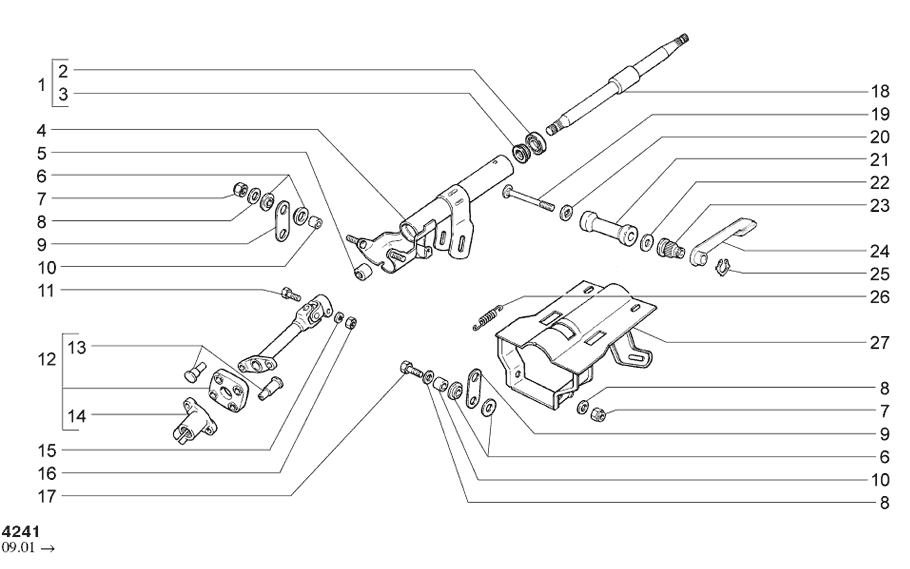 1
2
3
4
5
6
7
8
9
10
11
12
13
14
15
16
17
18
19
20
21
22
23
24
25
26
27
8
7
9
6
10
8

4241
09.01 →